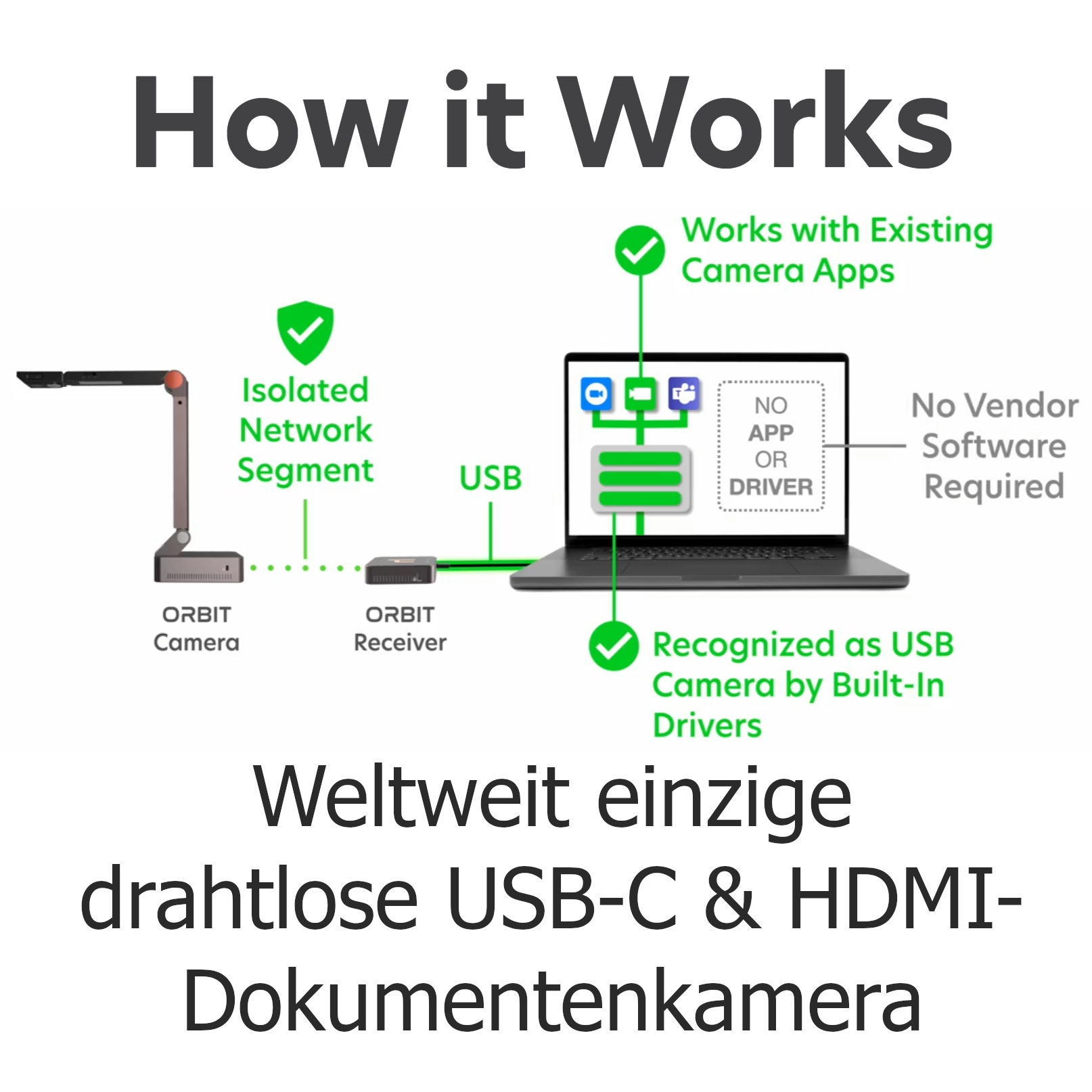 How it Works

Works with Existing Camera Apps

Isolated Network Segment

USB

NO APP OR DRIVER

No Vendor Software Required

ORBIT Camera

ORBIT Receiver

Recognized as USB Camera by Built-In Drivers

Weltweit einzige drahtlose USB-C & HDMI-Dokumentenkamera